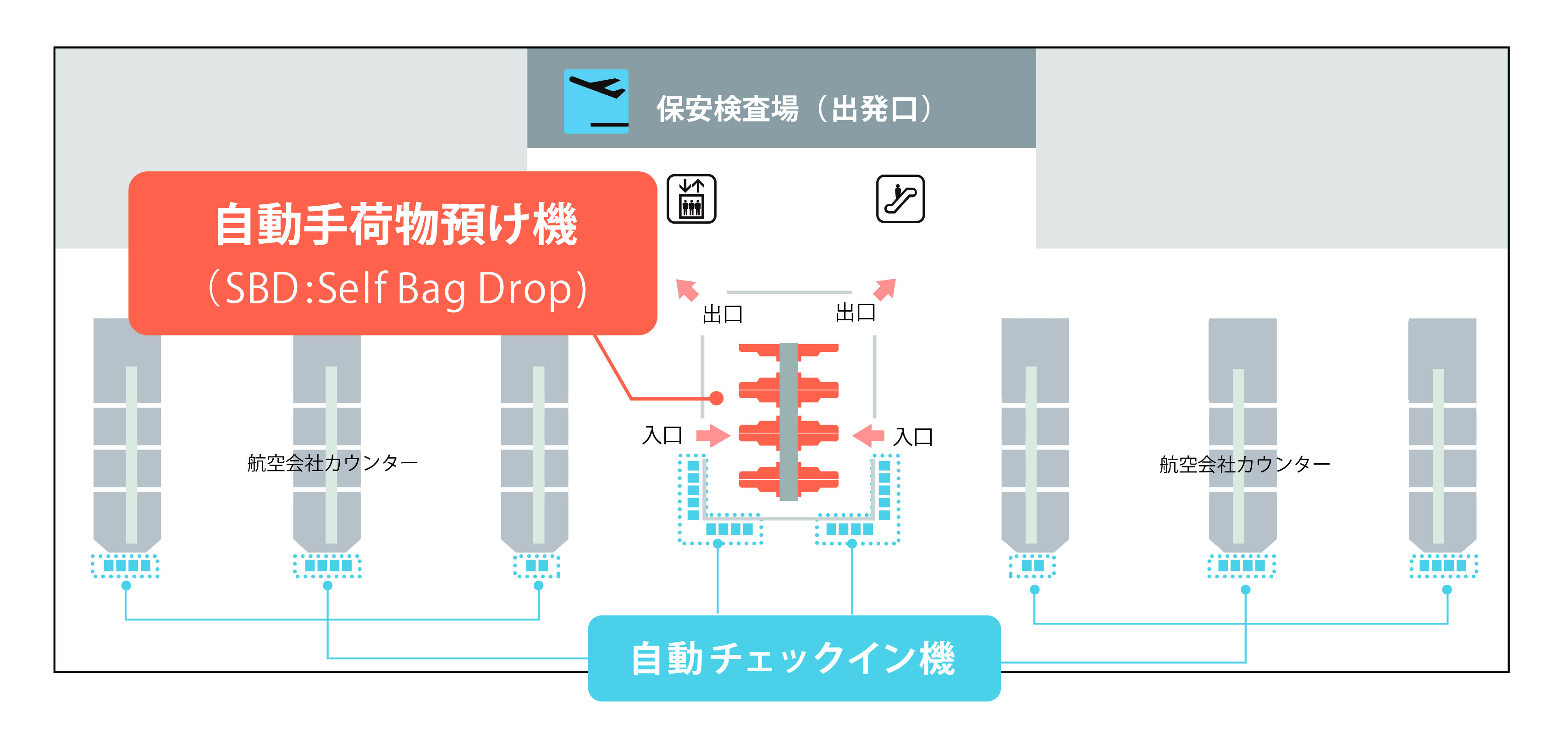 保安検査場（出発口）

自動手荷物預け機
（SBD:Self Bag Drop）

出口
出口

入口
入口

航空会社カウンター

航空会社カウンター

自動チェックイン機